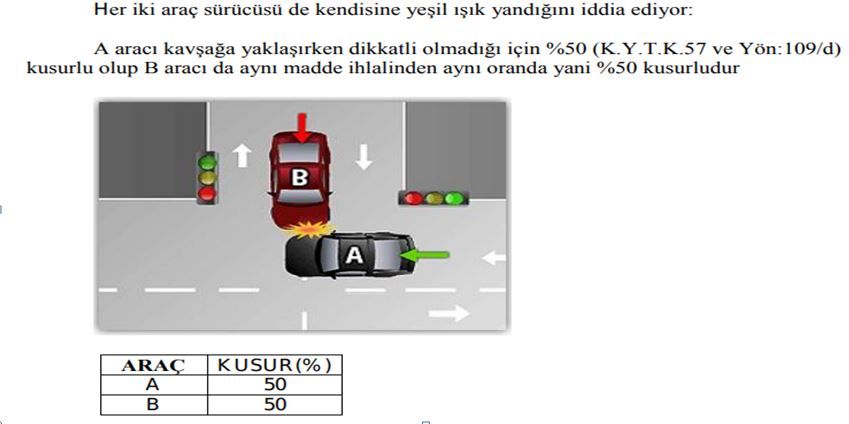 Her iki araç sürücüsü de kendisine yeşil ışık yandığını iddia ediyor:

A aracı kavşağa yaklaşırken dikkatli olmadığı için %50 (K.Y.T.K.57 ve Yön:109/d) kusurlu olup B aracı da aynı madde ihlalinden aynı oranda yani %50 kusurludur

B

A

| ARAÇ | KUSUR(%) |
|---|---|
| A | 50 |
| B | 50 |